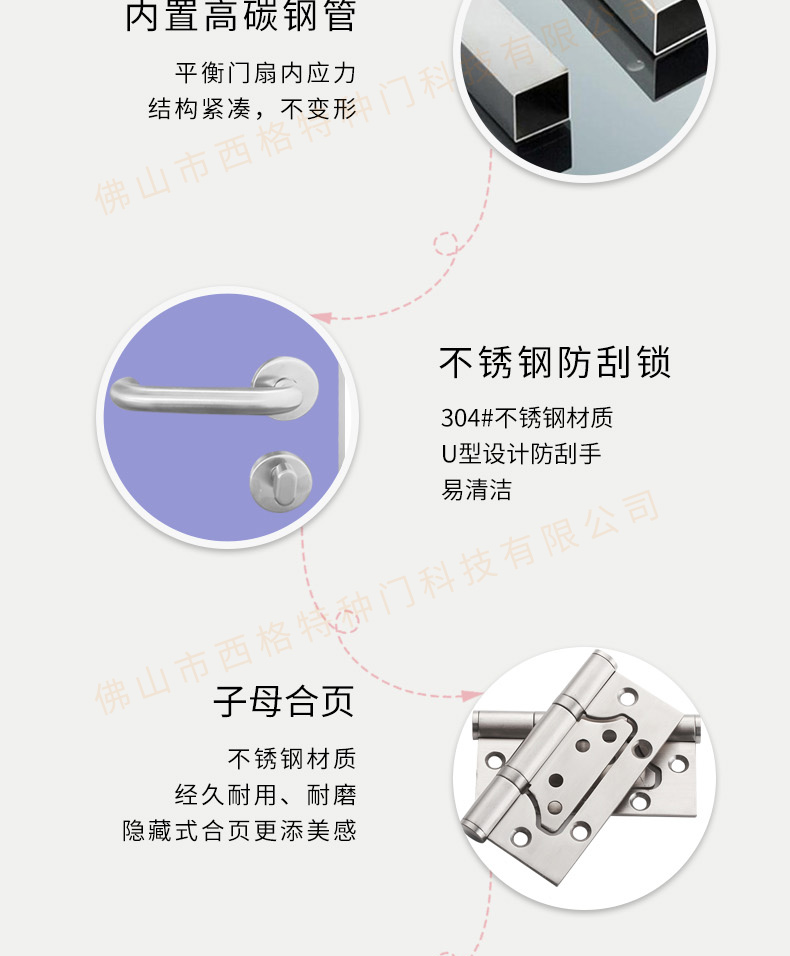 内置高碳钢管

平衡门扇内应力
结构紧凑，不变形

佛山市西格特种门科技有限公司

不锈钢防刮锁

304#不锈钢材质
U型设计防刮手
易清洁

佛山市西格特种门科技有限公司

子母合页

不锈钢材质
经久耐用、耐磨
隐藏式合页更添美感